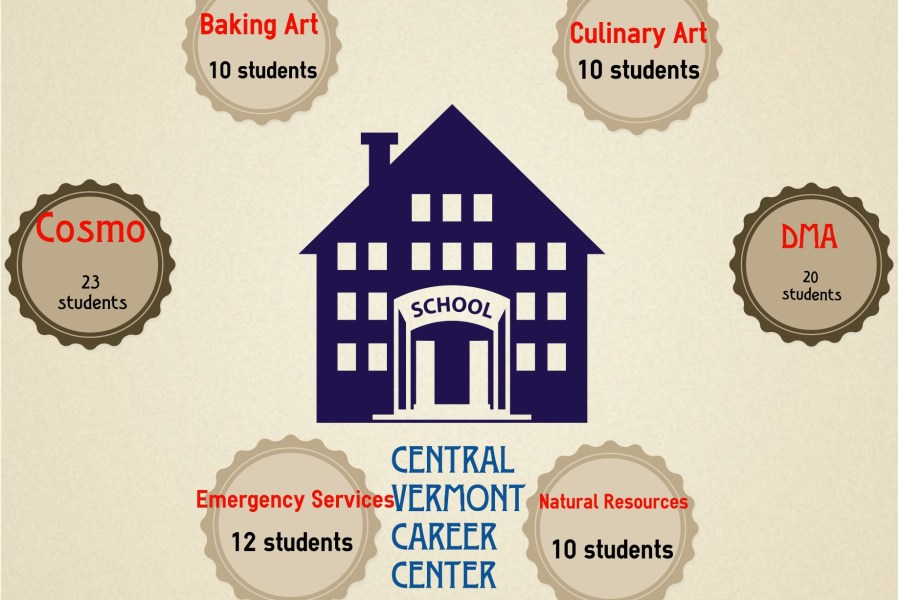 Baking Art
10 students

Culinary Art
10 students

Cosmo
23 students

SCHOOL

DMA
20 students

Emergency Services
12 students

CENTRAL VERMONT CAREER CENTER

Natural Resources
10 students